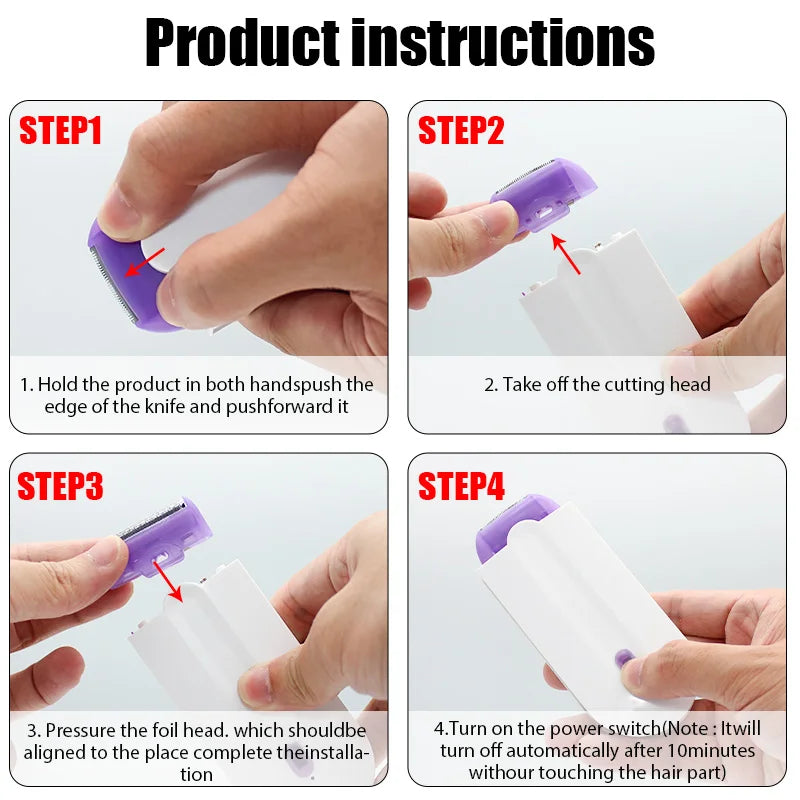 Product instructions

STEP1

1. Hold the product in both handspush the edge of the knife and pushforward it

STEP2

2. Take off the cutting head

STEP3

3. Pressure the foil head. which shouldbe aligned to the place complete theinstallation

STEP4

4.Turn on the power switch(Note : Itwill turn off automatically after 10minutes withour touching the hair part)