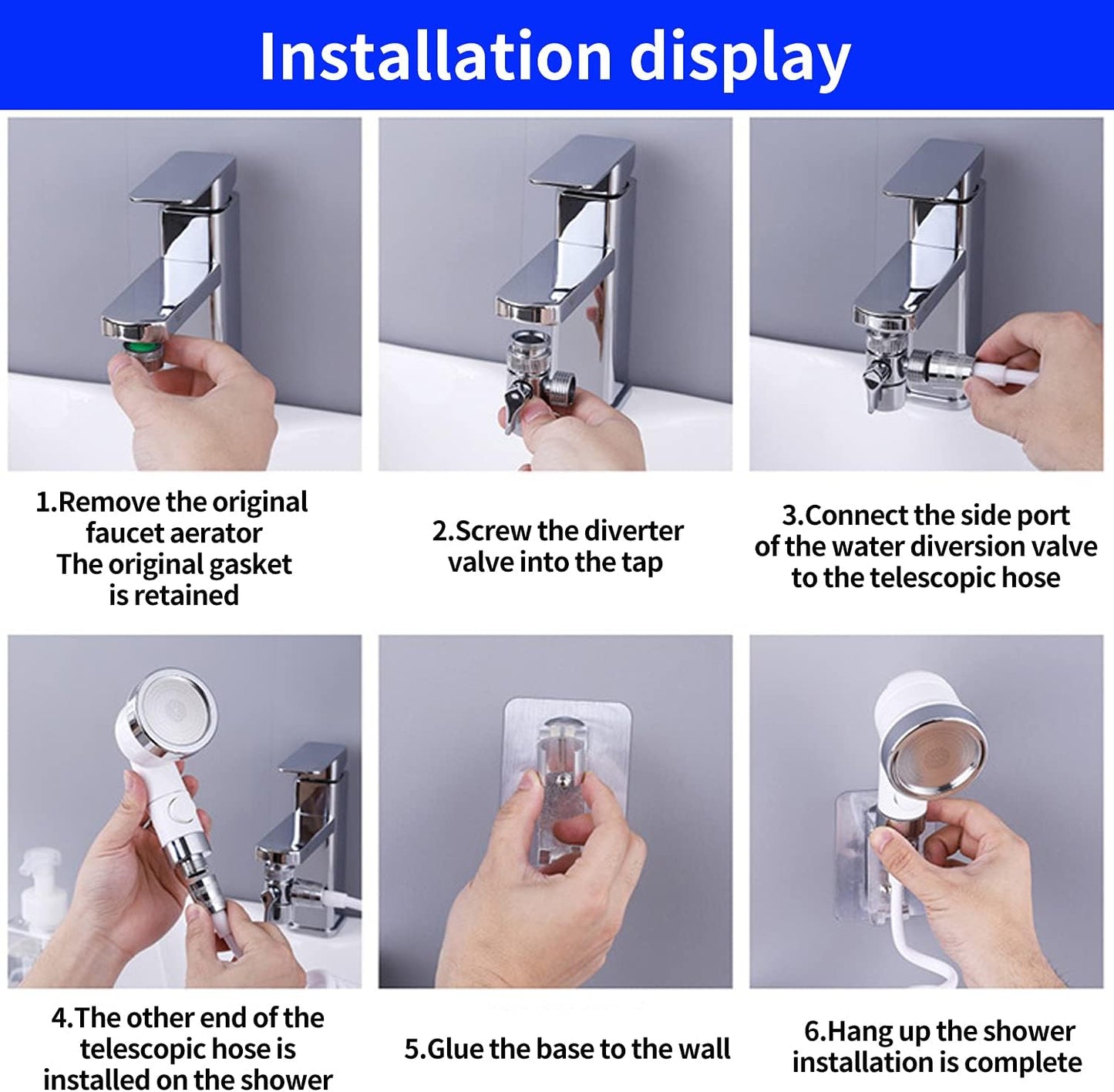 Installation display

1.Remove the original faucet aerator The original gasket is retained

2.Screw the diverter valve into the tap

3.Connect the side port of the water diversion valve to the telescopic hose

4.The other end of the telescopic hose is installed on the shower

5.Glue the base to the wall

6.Hang up the shower installation is complete